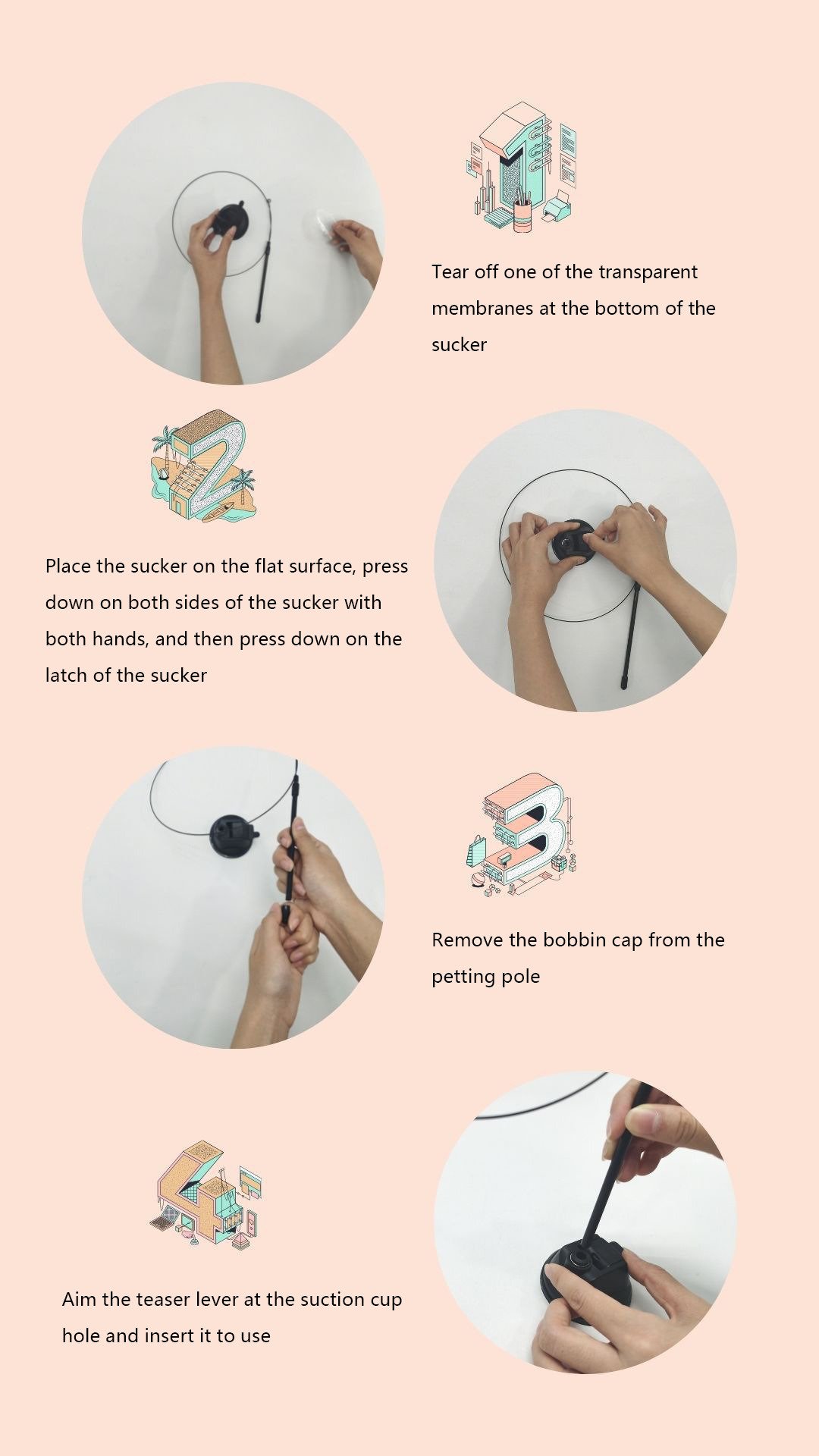 1

Tear off one of the transparent membranes at the bottom of the sucker

2

Place the sucker on the flat surface, press down on both sides of the sucker with both hands, and then press down on the latch of the sucker

3

Remove the bobbin cap from the petting pole

4

Aim the teaser lever at the suction cup hole and insert it to use