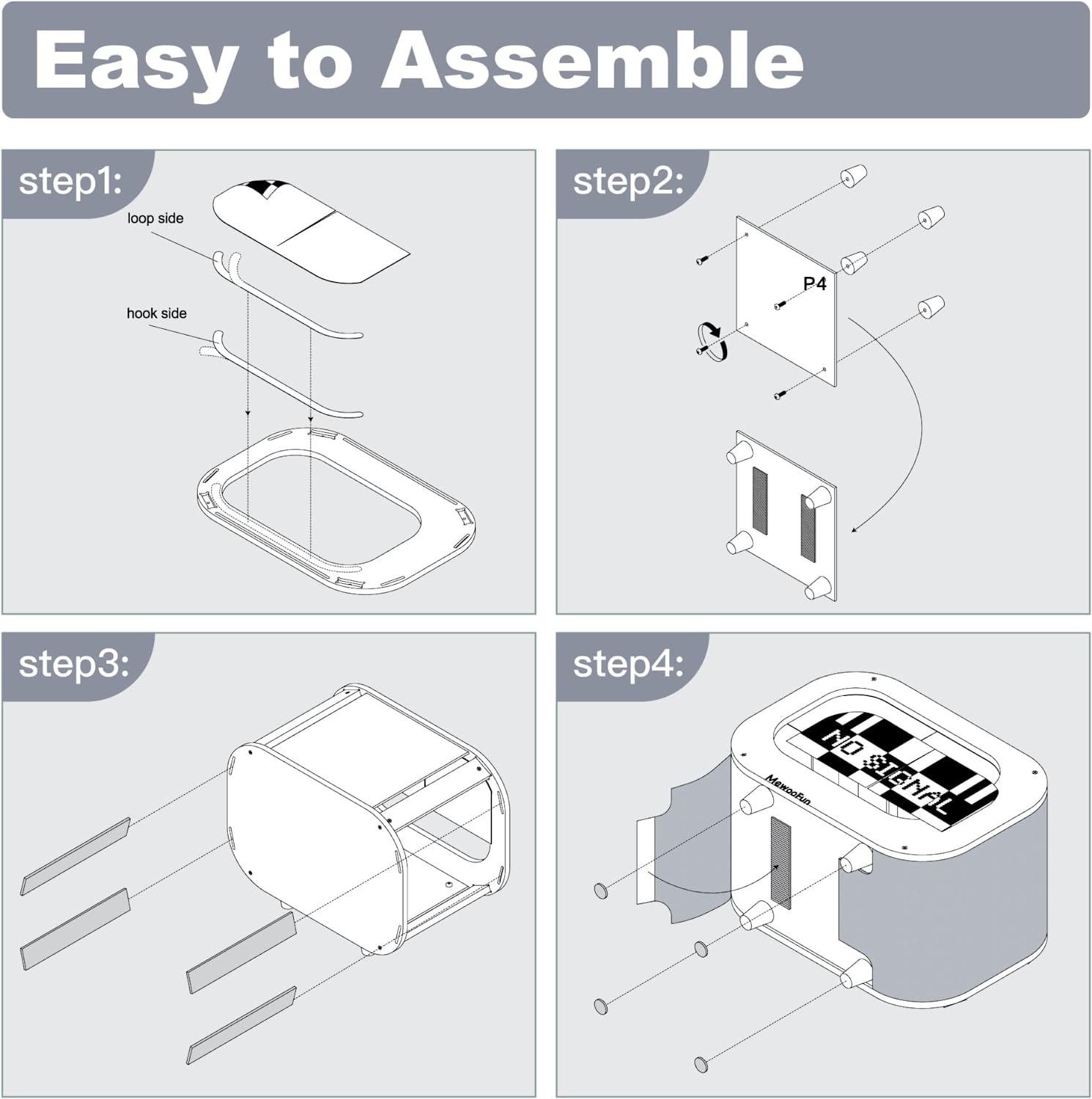 Easy to Assemble

step1:

loop side

hook side

step2:

P4

step3:

step4:

MewooFun

NO SIGNAL